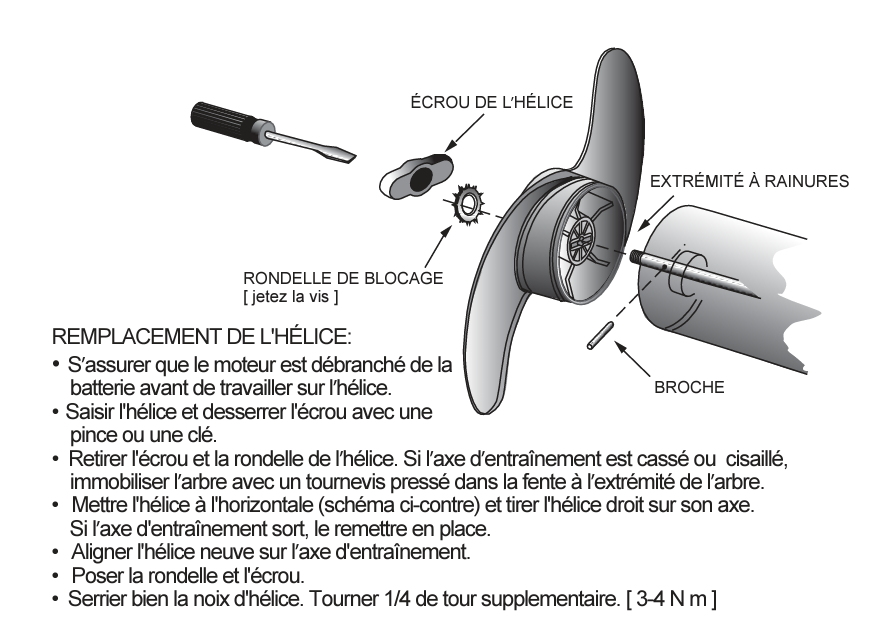 ÉCROU DE L'HÉLICE

EXTRÉMITÉ À RAINURES

RONDELLE DE BLOCAGE
[ jetez la vis ]

BROCHE

REMPLACEMENT DE L'HÉLICE:

• S'assurer que le moteur est débranché de la batterie avant de travailler sur l'hélice.
• Saisir l'hélice et desserrer l'écrou avec une pince ou une clé.
• Retirer l'écrou et la rondelle de l'hélice. Si l'axe d'entraînement est cassé ou cisaillé, immobiliser l'arbre avec un tournevis pressé dans la fente à l'extrémité de l'arbre.
• Mettre l'hélice à l'horizontale (schéma ci-contre) et tirer l'hélice droit sur son axe. Si l'axe d'entraînement sort, le remettre en place.
• Aligner l'hélice neuve sur l'axe d'entraînement.
• Poser la rondelle et l'écrou.
• Serrier bien la noix d'hélice. Tourner 1/4 de tour supplementaire. [ 3-4 N m ]