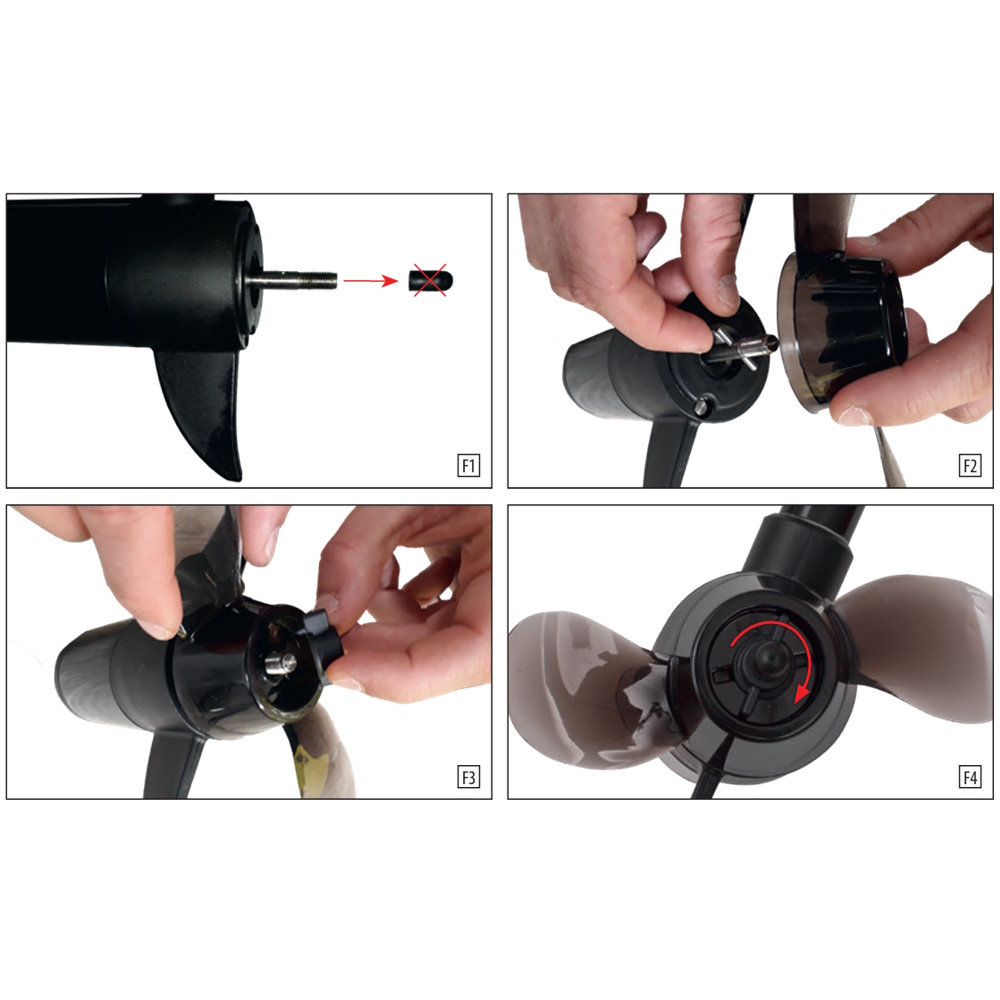 F1

F2

F3

F4